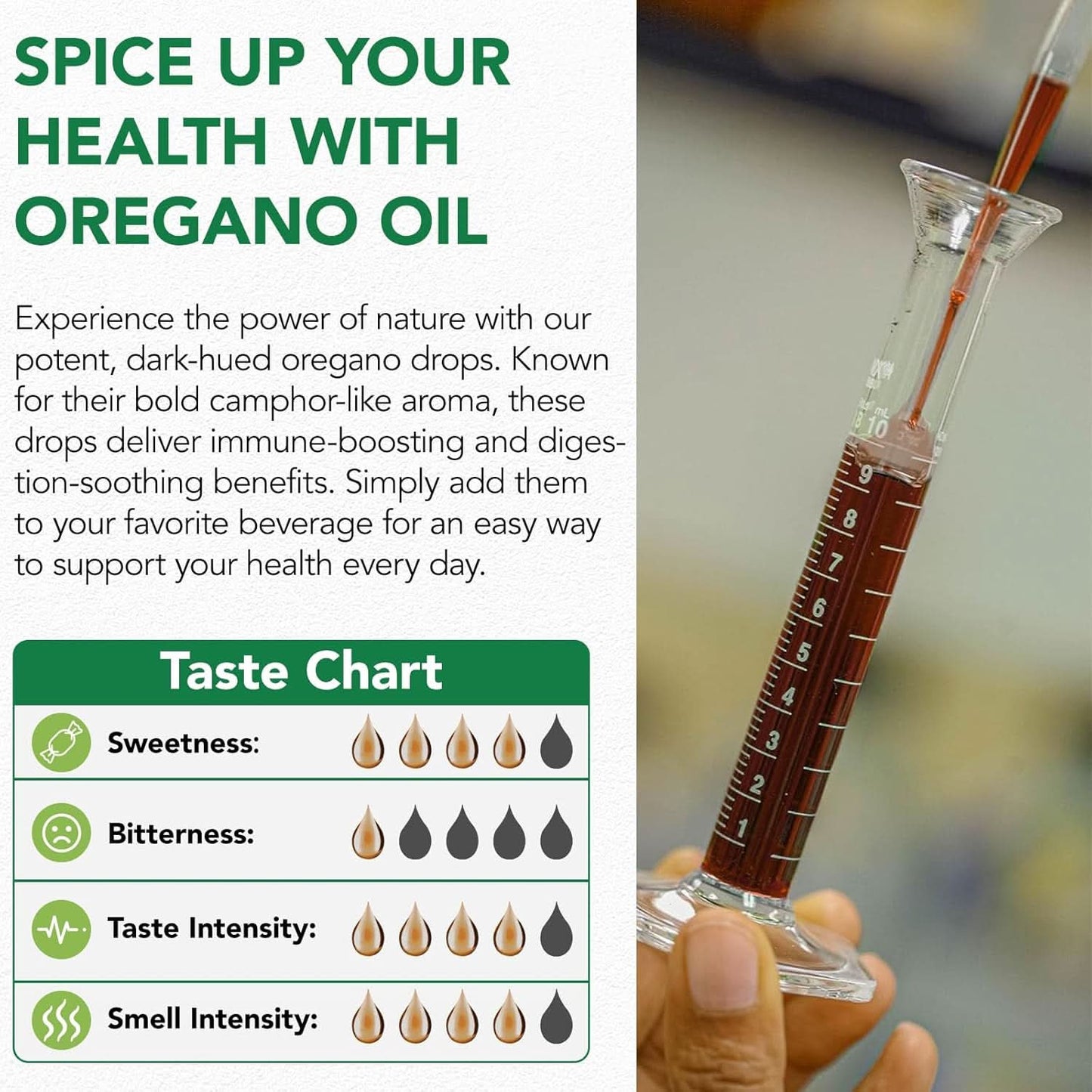 SPICE UP YOUR HEALTH WITH OREGANO OIL

Experience the power of nature with our potent, dark-hued oregano drops. Known for their bold camphor-like aroma, these drops deliver immune-boosting and digestion-soothing benefits. Simply add them to your favorite beverage for an easy way to support your health every day.

Taste Chart

Sweetness:

Bitterness:

Taste Intensity:

Smell Intensity:

mL 10 9 8 7 6 5 4 3 2 1